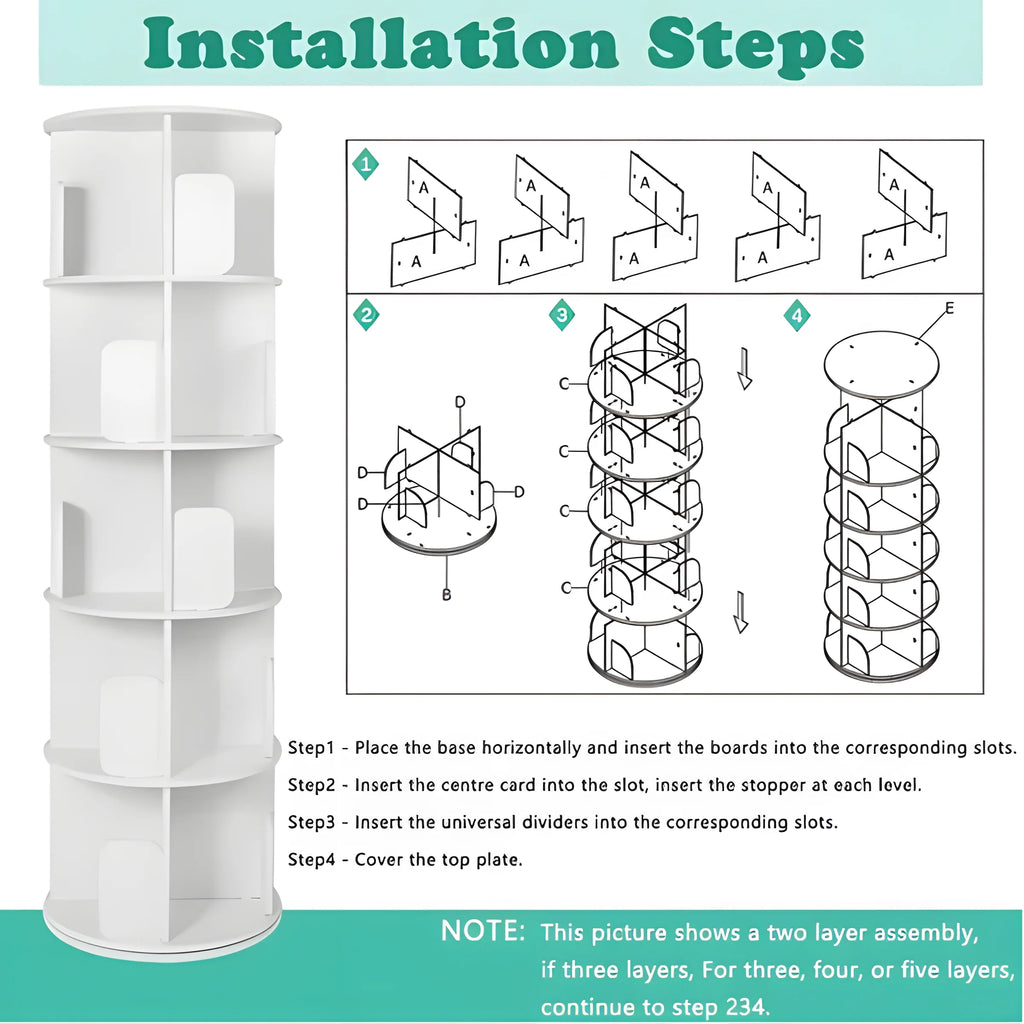 Installation Steps

1

A A A A A A A A A A

2

D D D D B

3

C C C C

4

E

Step1 - Place the base horizontally and insert the boards into the corresponding slots.

Step2 - Insert the centre card into the slot, insert the stopper at each level.

Step3 - Insert the universal dividers into the corresponding slots.

Step4 - Cover the top plate.

NOTE: This picture shows a two layer assembly, if three layers, For three, four, or five layers, continue to step 234.